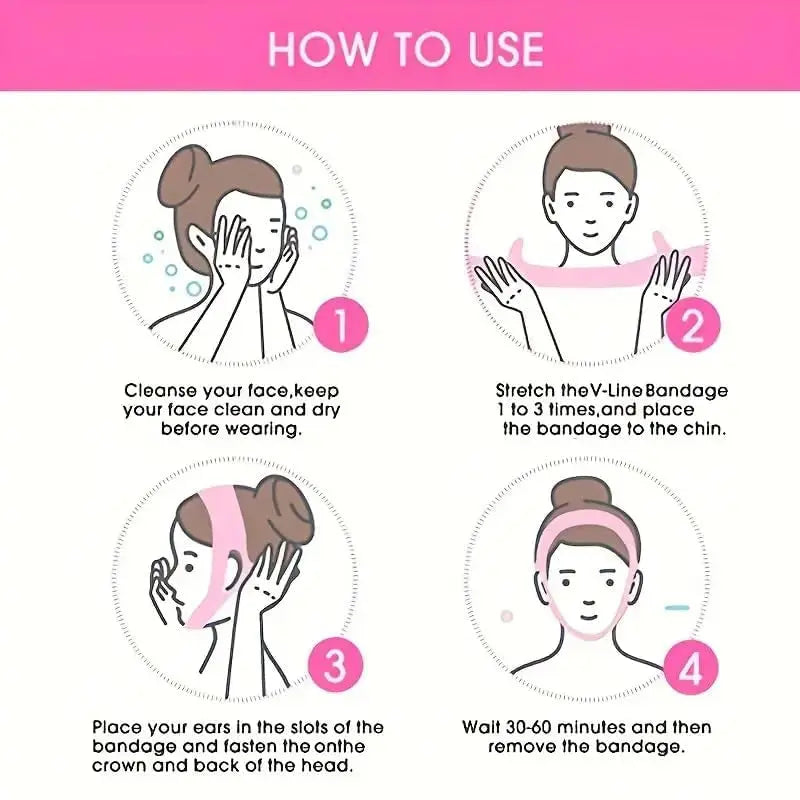 HOW TO USE

1

Cleanse your face,keep your face clean and dry before wearing.

2

Stretch theV-Line Bandage 1 to 3 times,and place the bandage to the chin.

3

Place your ears in the slots of the bandage and fasten the onthe crown and back of the head.

4

Wait 30-60 minutes and then remove the bandage.